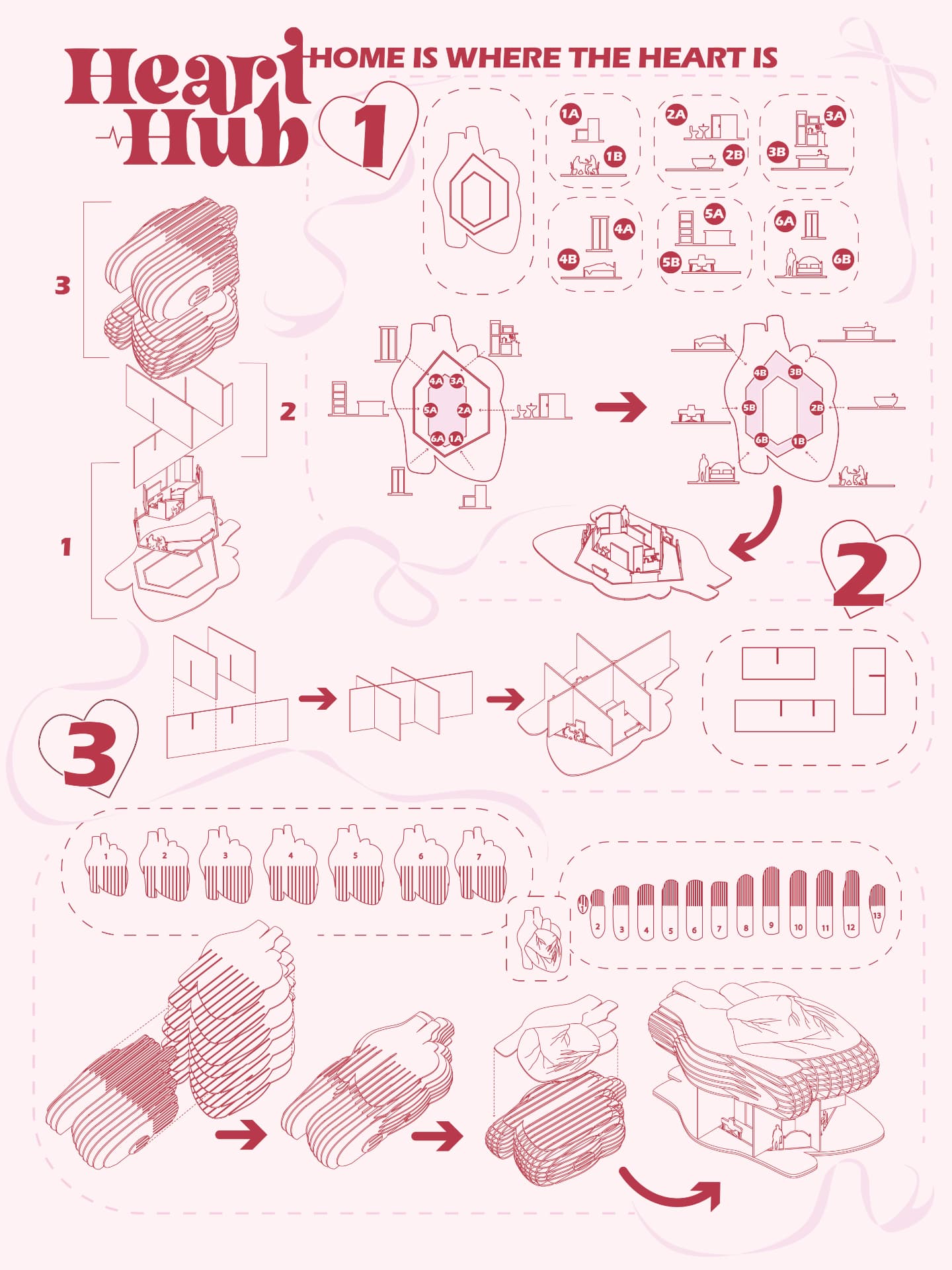 Heart Hub

HOME IS WHERE THE HEART IS

1

1A
1B
2A
2B
3A
3B
4A
4B
5A
5B
6A
6B

3
2
1

4A 3A
5A 2A
6A 1A

4B 3B
5B 2B
6B 1B

2

3

1 2 3 4 5 6 7

1 2 3 4 5 6 7 8 9 10 11 12 13